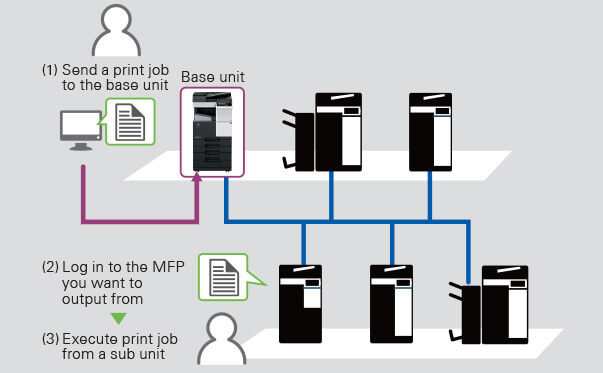 (1) Send a print job to the base unit

Base unit

(2) Log in to the MFP you want to output from

(3) Execute print job from a sub unit